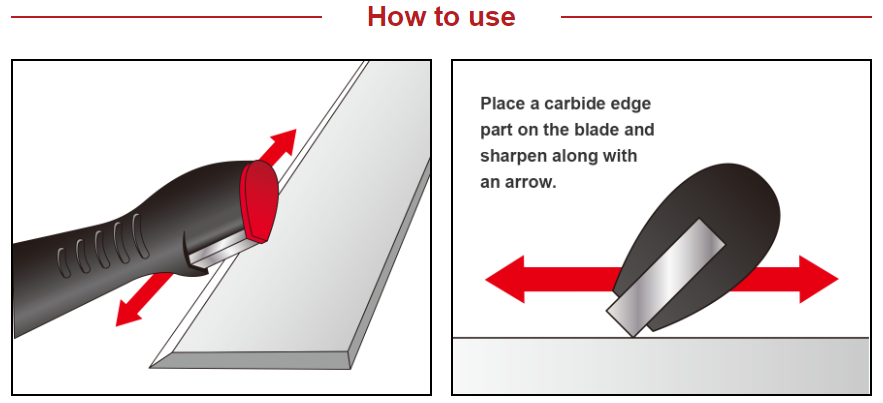 How to use

Place a carbide edge part on the blade and sharpen along with an arrow.