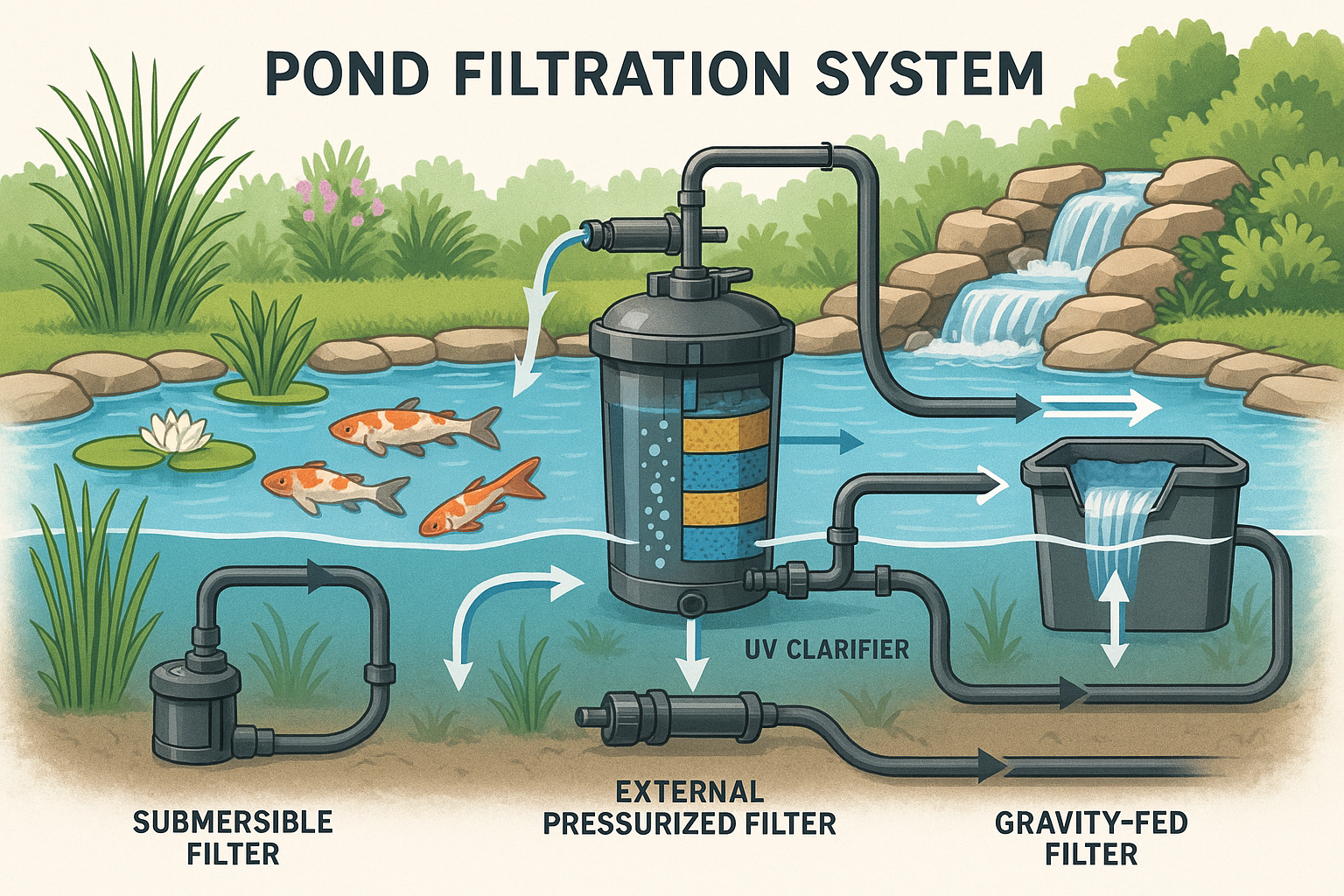 POND FILTRATION SYSTEM

UV CLARIFIER

SUBMERSIBLE FILTER

EXTERNAL PRESSURIZED FILTER

GRAVITY-FED FILTER