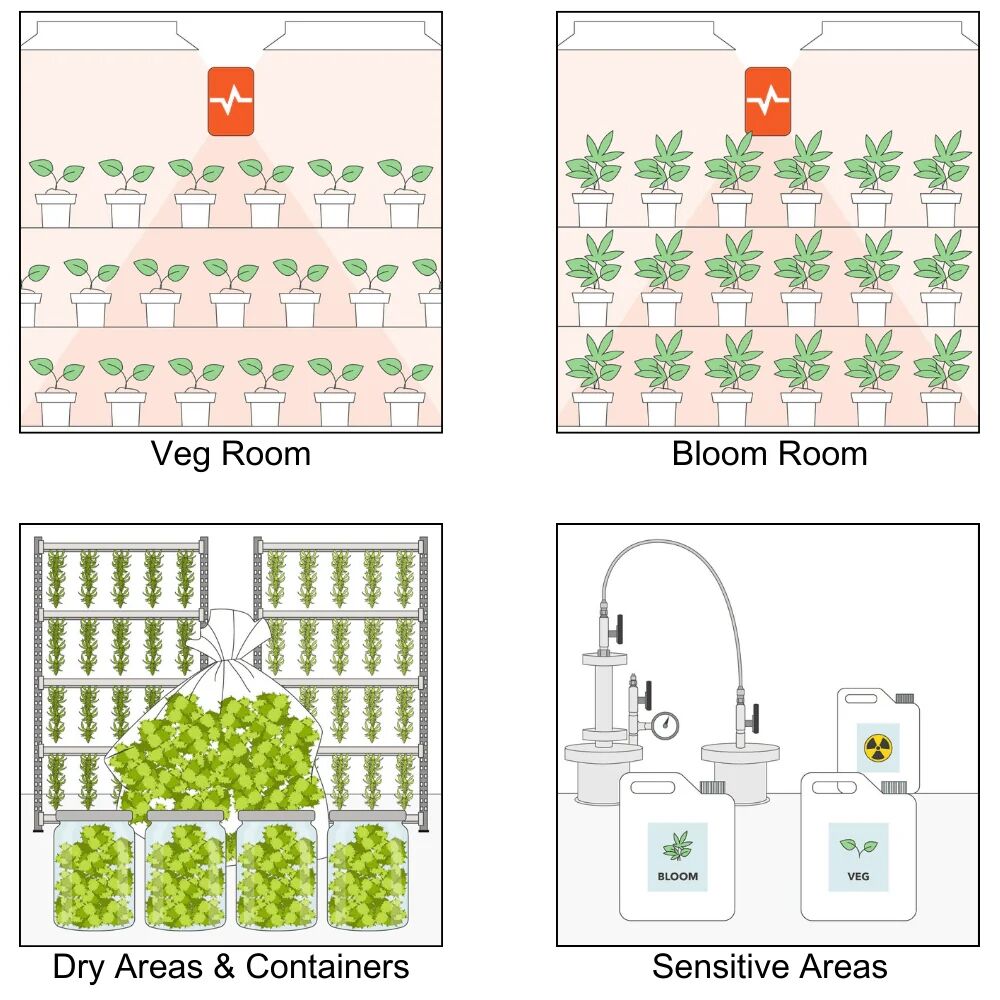 Veg Room

Bloom Room

Dry Areas & Containers

BLOOM

VEG

Sensitive Areas