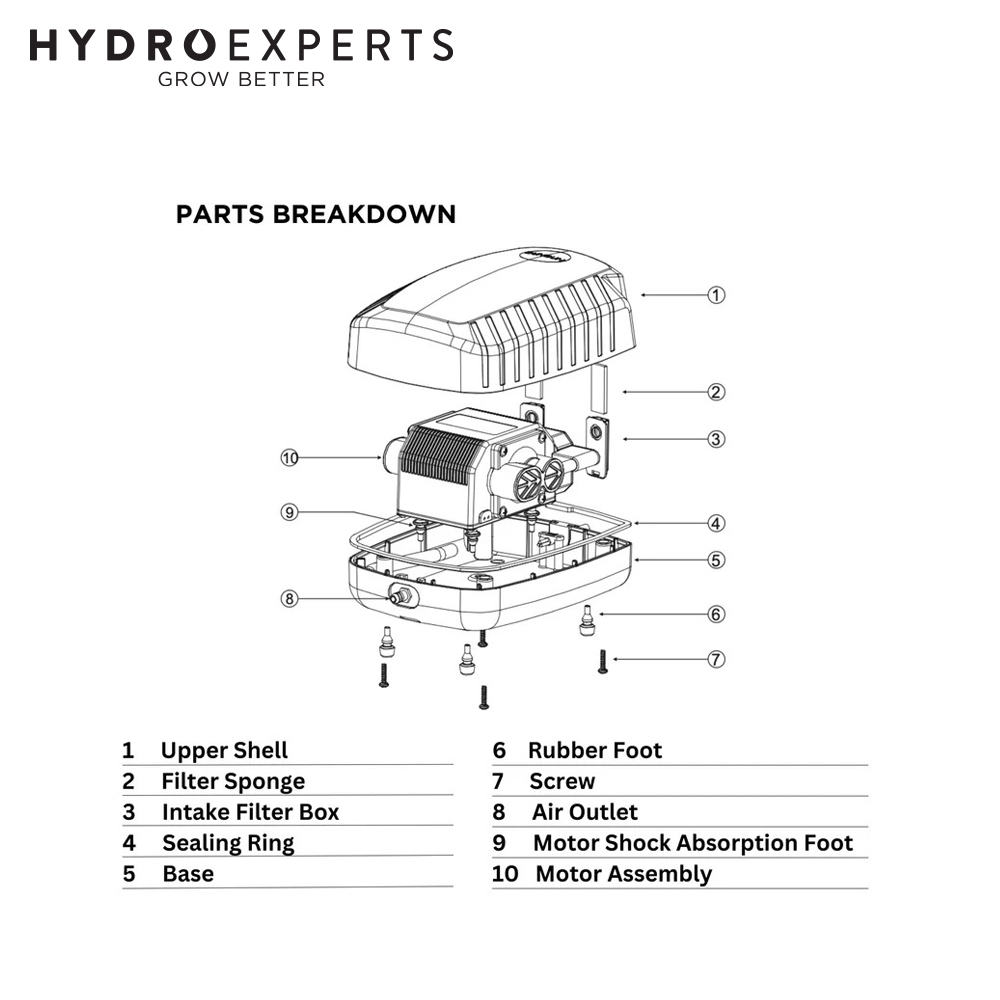 HYDROEXPERTS
GROW BETTER

PARTS BREAKDOWN

1
2
3
10
9
4
5
8
6
7

1 Upper Shell
2 Filter Sponge
3 Intake Filter Box
4 Sealing Ring
5 Base

6 Rubber Foot
7 Screw
8 Air Outlet
9 Motor Shock Absorption Foot
10 Motor Assembly